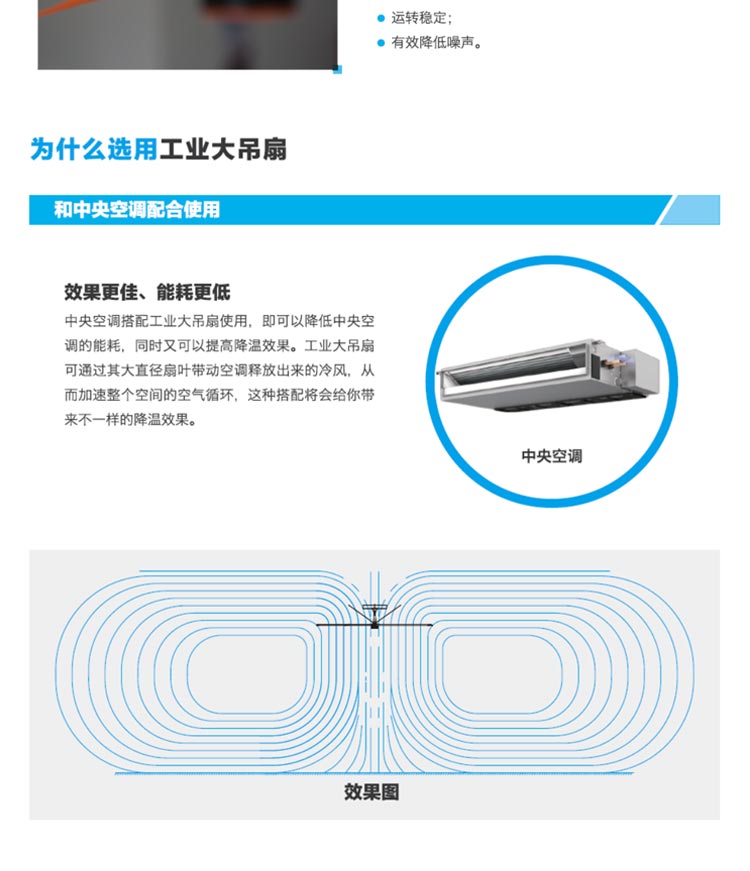 运转稳定；

有效降低噪声。

为什么选用工业大吊扇

和中央空调配合使用

效果更佳、能耗更低

中央空调搭配工业大吊扇使用，即可以降低中央空调的能耗，同时又可以提高降温效果。工业大吊扇可通过其大直径扇叶带动空调释放出来的冷风，从而加速整个空间的空气循环，这种搭配将会给你带来不一样的降温效果。

中央空调

效果图